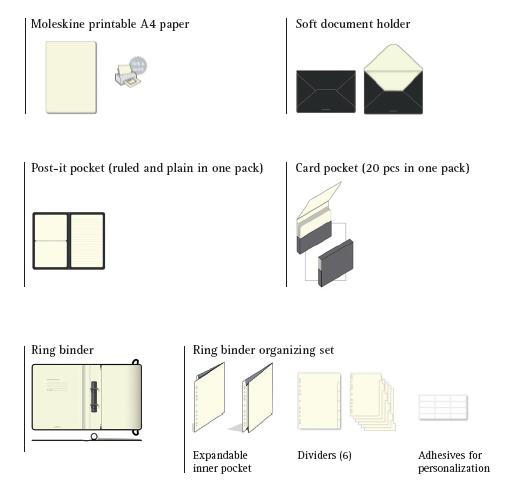 Moleskine printable A4 paper

Soft document holder

Post-it pocket (ruled and plain in one pack)

Card pocket (20 pcs in one pack)

Ring binder

Ring binder organizing set

Expandable inner pocket

Dividers (6)

Adhesives for personalization